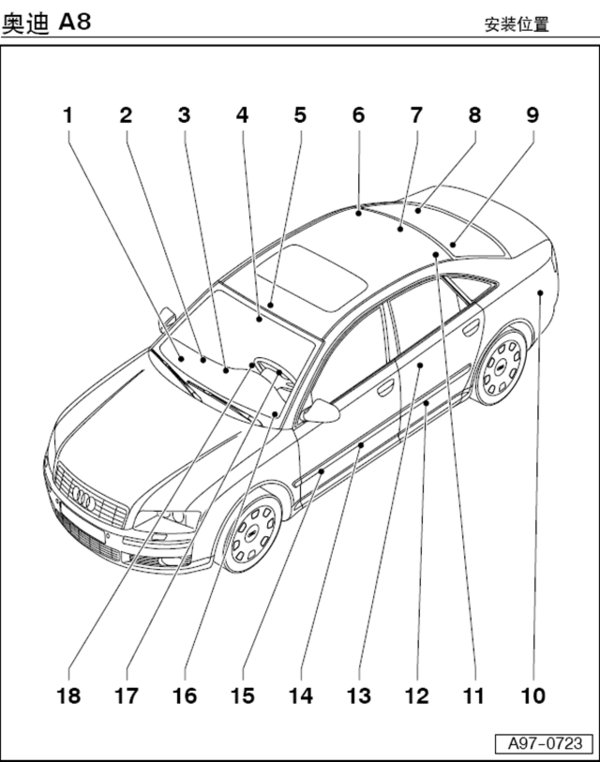 奥迪 A8

安装位置

1 2 3 4 5 6 7 8 9

18 17 16 15 14 13 12 11 10

A97-0723